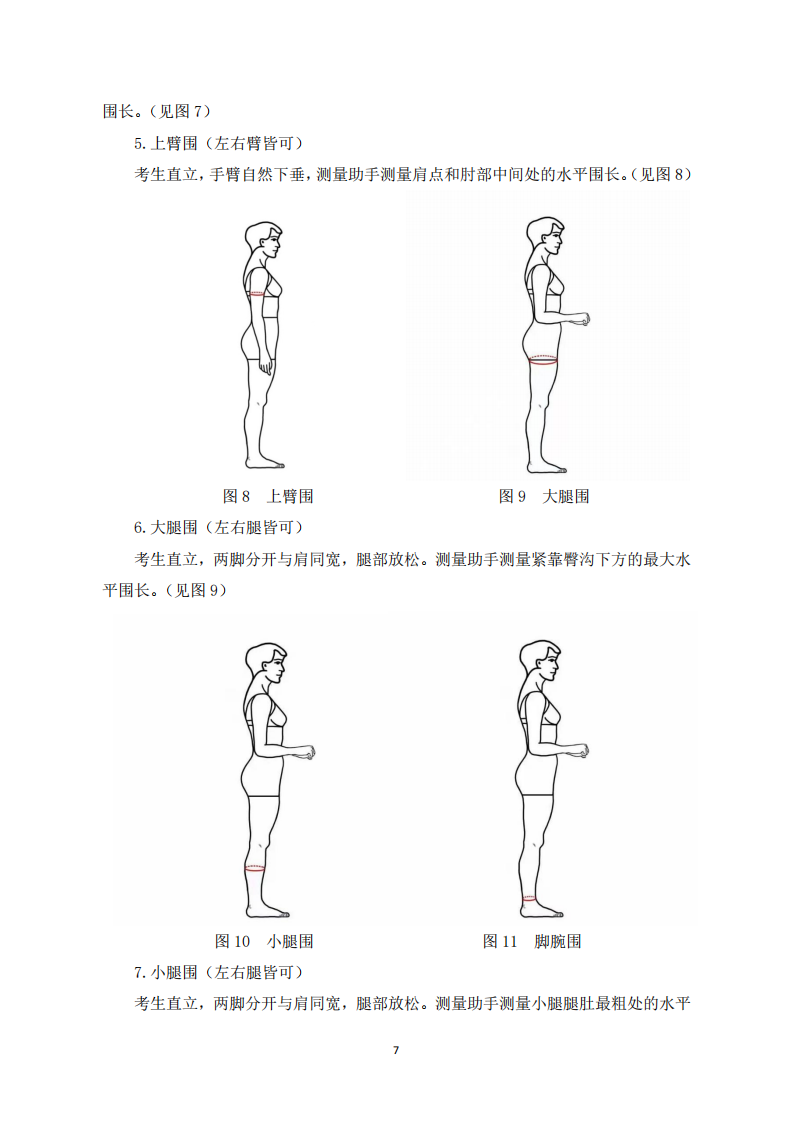 围长。（见图 7）

5. 上臂围（左右臂皆可）

考生直立，手臂自然下垂，测量助手测量肩点和肘部中间处的水平围长。（见图 8）

图 8　上臂围

图 9　大腿围

6. 大腿围（左右腿皆可）

考生直立，两脚分开与肩同宽，腿部放松。测量助手测量紧靠臀沟下方的最大水平围长。（见图 9）

图 10　小腿围

图 11　脚腕围

7. 小腿围（左右腿皆可）

考生直立，两脚分开与肩同宽，腿部放松。测量助手测量小腿腿肚最粗处的水平

7